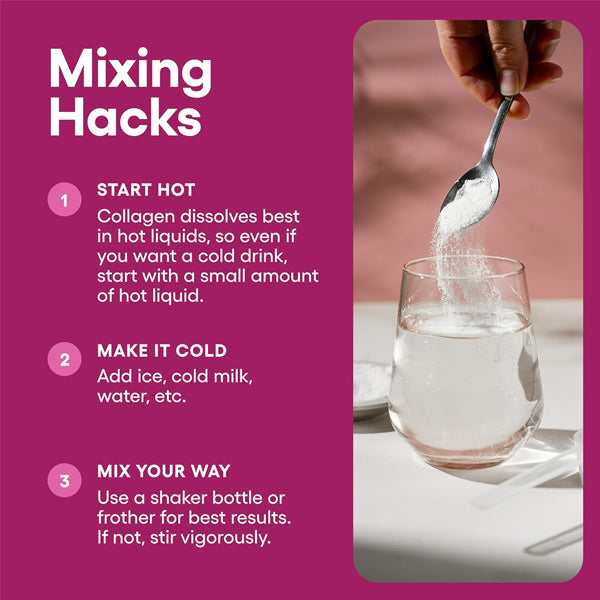 Mixing Hacks

1 START HOT
Collagen dissolves best in hot liquids, so even if you want a cold drink, start with a small amount of hot liquid.

2 MAKE IT COLD
Add ice, cold milk, water, etc.

3 MIX YOUR WAY
Use a shaker bottle or frother for best results. If not, stir vigorously.